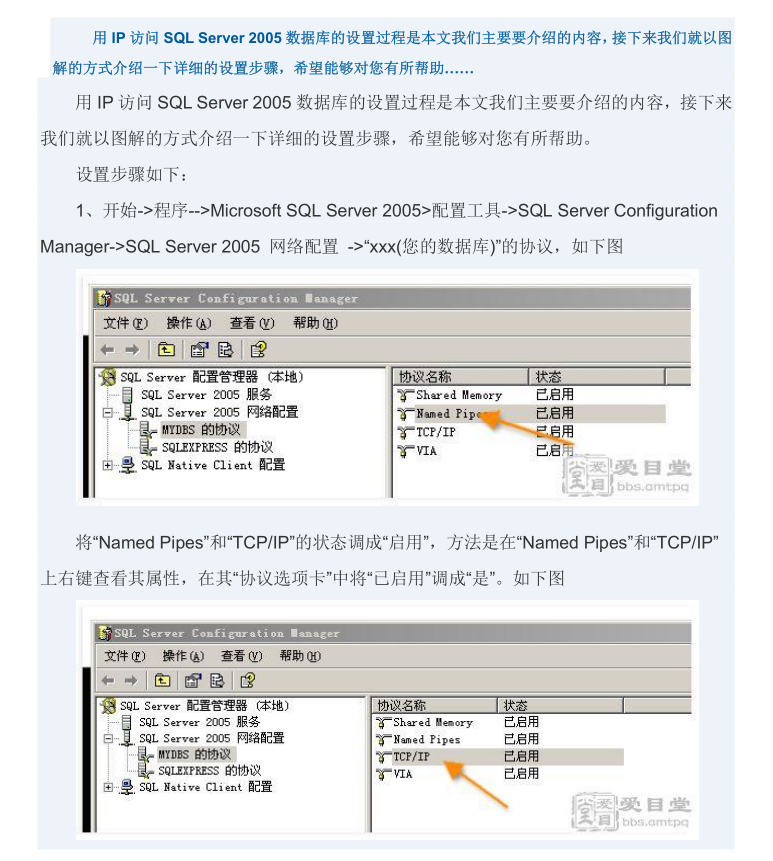 用 IP 访问 SQL Server 2005 数据库的设置过程是本文我们主要要介绍的内容，接下来我们就以图解的方式介绍一下详细的设置步骤，希望能够对您有所帮助……

用 IP 访问 SQL Server 2005 数据库的设置过程是本文我们主要要介绍的内容，接下来我们就以图解的方式介绍一下详细的设置步骤，希望能够对您有所帮助。

设置步骤如下：

1、开始->程序-->Microsoft SQL Server 2005>配置工具->SQL Server Configuration Manager->SQL Server 2005 网络配置 ->“xxx(您的数据库)”的协议，如下图

SQL Server Configuration Manager
文件(F) 操作(A) 查看(V) 帮助(H)
SQL Server 配置管理器 (本地)
SQL Server 2005 服务
SQL Server 2005 网络配置
MYDBS 的协议
SQLEXPRESS 的协议
SQL Native Client 配置

| 协议名称 | 状态 |
|---|---|
| Shared Memory | 已启用 |
| Named Pipes | 已启用 |
| TCP/IP | 已启用 |
| VIA | 已启用 |

爱目堂 bbs.amtpq

将“Named Pipes”和“TCP/IP”的状态调成“启用”，方法是在“Named Pipes”和“TCP/IP”上右键查看其属性，在其“协议选项卡”中将“已启用”调成“是”。如下图

SQL Server Configuration Manager
文件(F) 操作(A) 查看(V) 帮助(H)
SQL Server 配置管理器 (本地)
SQL Server 2005 服务
SQL Server 2005 网络配置
MYDBS 的协议
SQLEXPRESS 的协议
SQL Native Client 配置

| 协议名称 | 状态 |
|---|---|
| Shared Memory | 已启用 |
| Named Pipes | 已启用 |
| TCP/IP | 已启用 |
| VIA | 已启用 |

爱目堂 bbs.amtpq